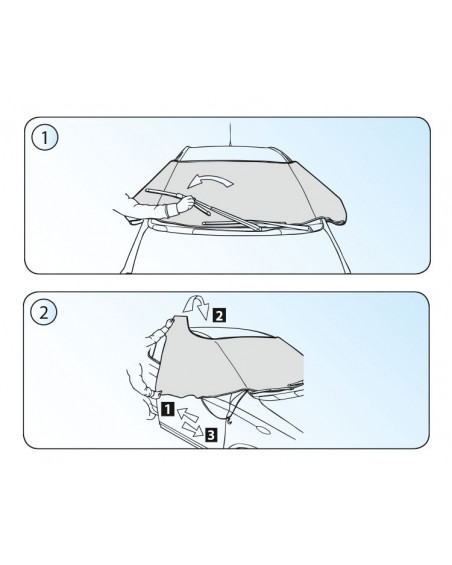 1

2

2

1

3