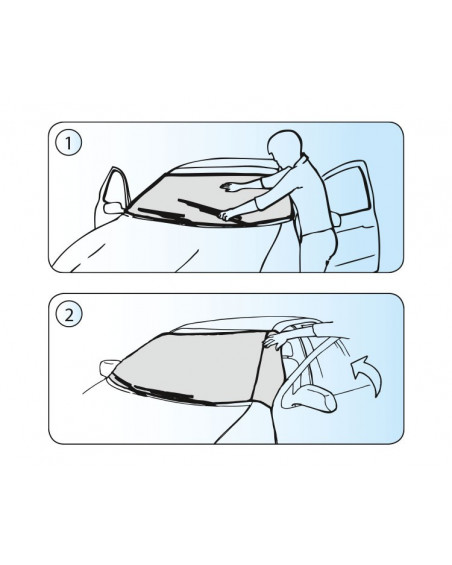 1

2